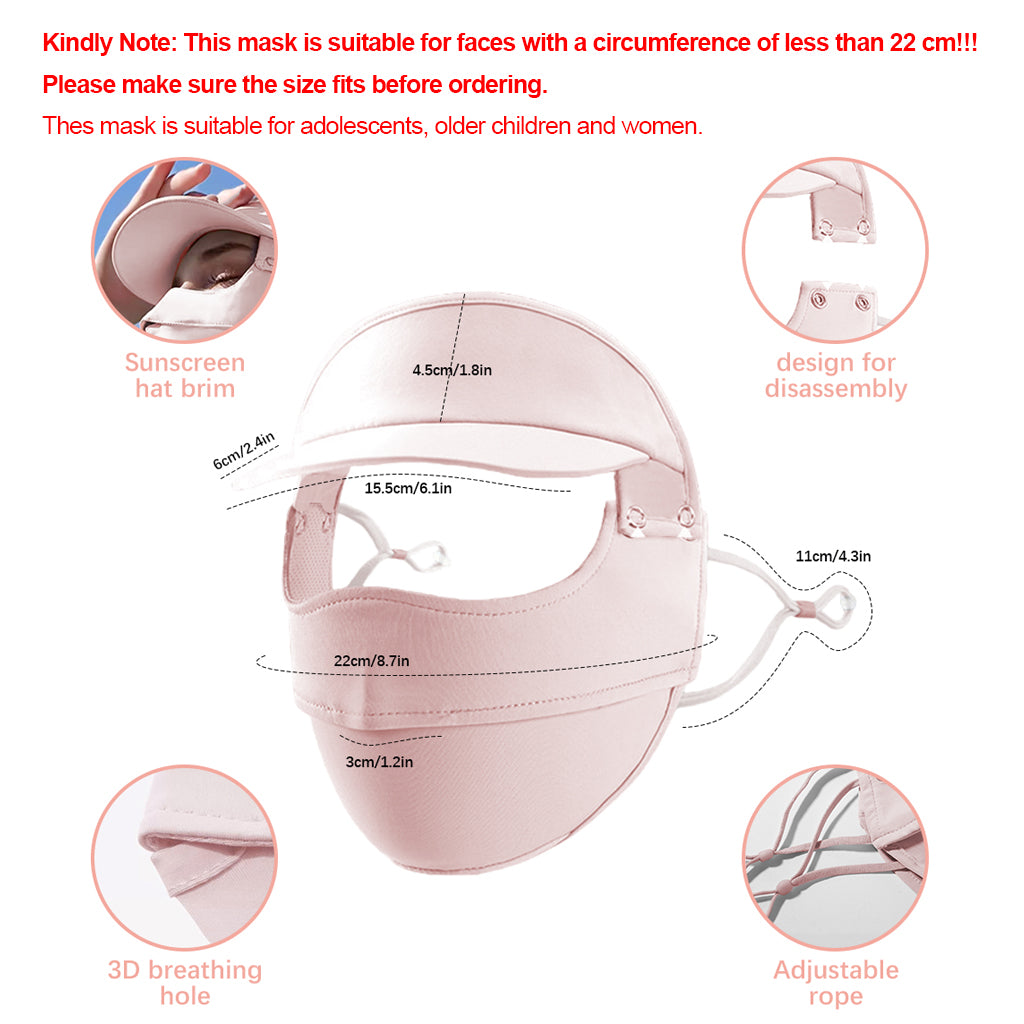 Kindly Note: This mask is suitable for faces with a circumference of less than 22 cm!!!
Please make sure the size fits before ordering.
Thes mask is suitable for adolescents, older children and women.

Sunscreen hat brim

design for disassembly

4.5cm/1.8in

6cm/2.4in

15.5cm/6.1in

11cm/4.3in

22cm/8.7in

3cm/1.2in

3D breathing hole

Adjustable rope